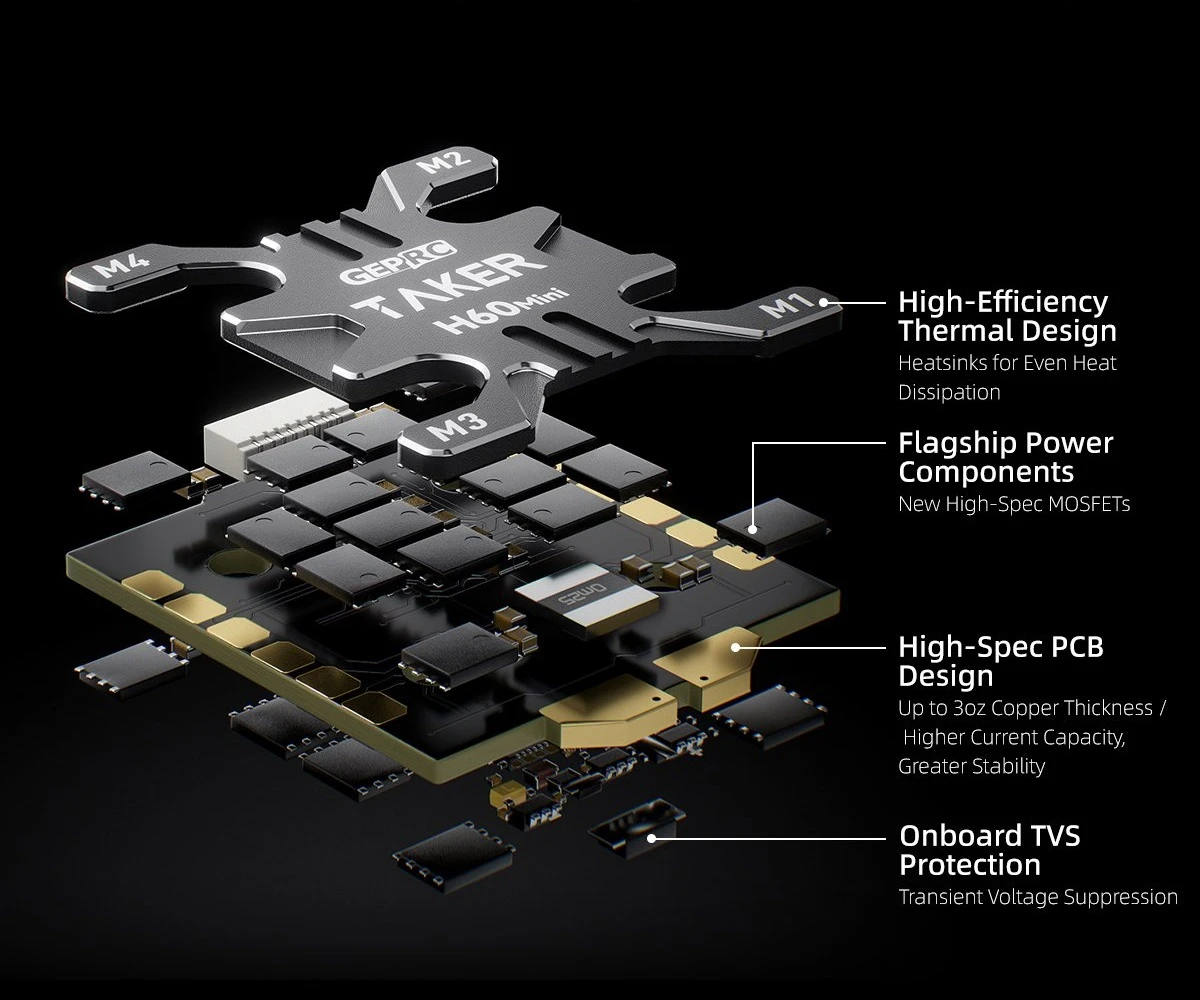 M2

M4

GEPRC

TAKER

H60Mini

M1

M3

High-Efficiency Thermal Design

Heatsinks for Even Heat Dissipation

Flagship Power Components

New High-Spec MOSFETs

High-Spec PCB Design

Up to 3oz Copper Thickness / Higher Current Capacity, Greater Stability

Onboard TVS Protection

Transient Voltage Suppression